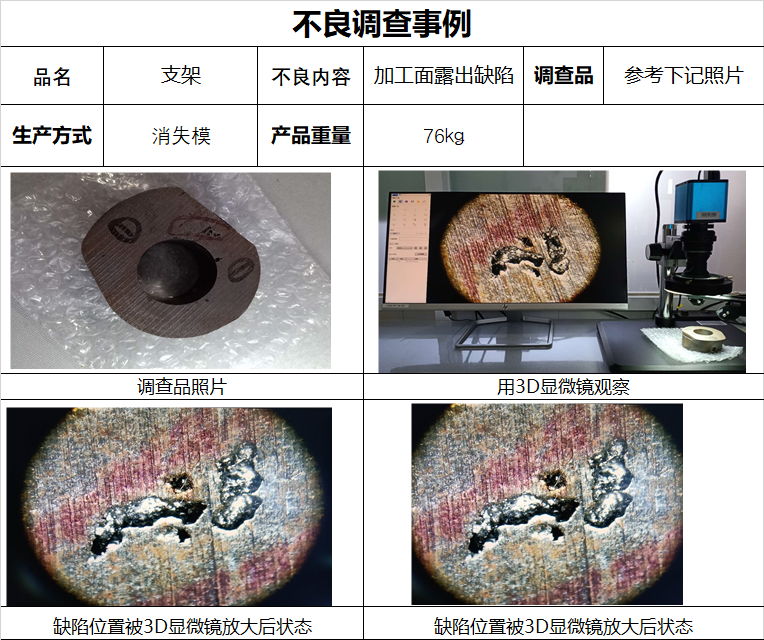 不良调查事例

| 品名 | 支架 | 不良内容 | 加工面露出缺陷 | 调查品 | 参考下记照片 |
|---|---|---|---|---|---|
| 生产方式 | 消失模 | 产品重量 | 76kg | | |

调查品照片

用3D显微镜观察

缺陷位置被3D显微镜放大后状态

缺陷位置被3D显微镜放大后状态